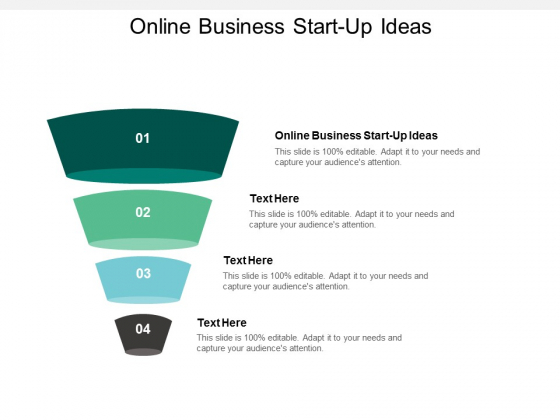 Online Business Start-Up Ideas

01

Online Business Start-Up Ideas
This slide is 100% editable. Adapt it to your needs and capture your audience's attention.

02

Text Here
This slide is 100% editable. Adapt it to your needs and capture your audience's attention.

03

Text Here
This slide is 100% editable. Adapt it to your needs and capture your audience's attention.

04

Text Here
This slide is 100% editable. Adapt it to your needs and capture your audience's attention.