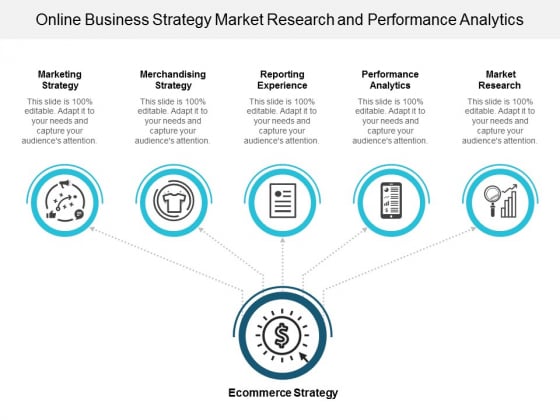 Online Business Strategy Market Research and Performance Analytics

Marketing Strategy

This slide is 100% editable. Adapt it to your needs and capture your audience's attention.

Merchandising Strategy

This slide is 100% editable. Adapt it to your needs and capture your audience's attention.

Reporting Experience

This slide is 100% editable. Adapt it to your needs and capture your audience's attention.

Performance Analytics

This slide is 100% editable. Adapt it to your needs and capture your audience's attention.

Market Research

This slide is 100% editable. Adapt it to your needs and capture your audience's attention.

Ecommerce Strategy