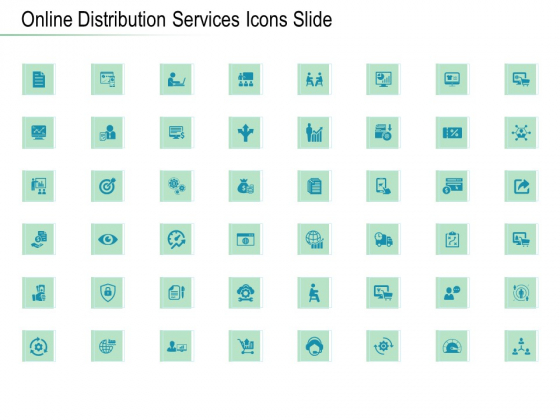 Online Distribution Services Icons Slide