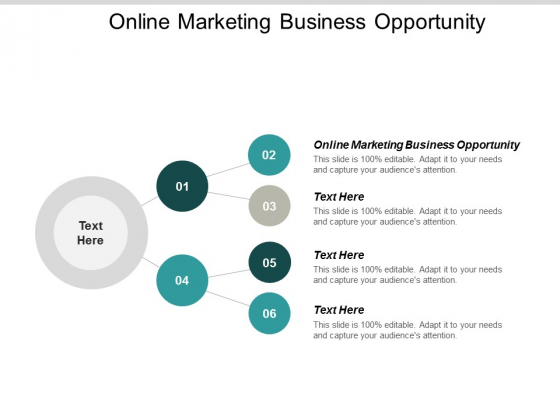 Online Marketing Business Opportunity

Text Here

01

02

03

04

05

06

Online Marketing Business Opportunity
This slide is 100% editable. Adapt it to your needs and capture your audience's attention.

Text Here
This slide is 100% editable. Adapt it to your needs and capture your audience's attention.

Text Here
This slide is 100% editable. Adapt it to your needs and capture your audience's attention.

Text Here
This slide is 100% editable. Adapt it to your needs and capture your audience's attention.