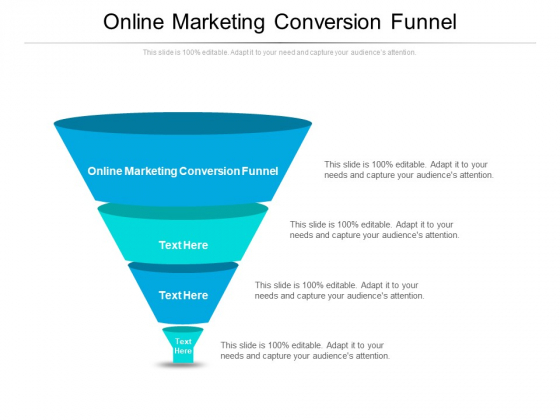 Online Marketing Conversion Funnel

This slide is 100% editable. Adapt it to your need and capture your audience's attention.

Online Marketing Conversion Funnel

This slide is 100% editable. Adapt it to your needs and capture your audience's attention.

Text Here

This slide is 100% editable. Adapt it to your needs and capture your audience's attention.

Text Here

This slide is 100% editable. Adapt it to your needs and capture your audience's attention.

Text Here

This slide is 100% editable. Adapt it to your needs and capture your audience's attention.