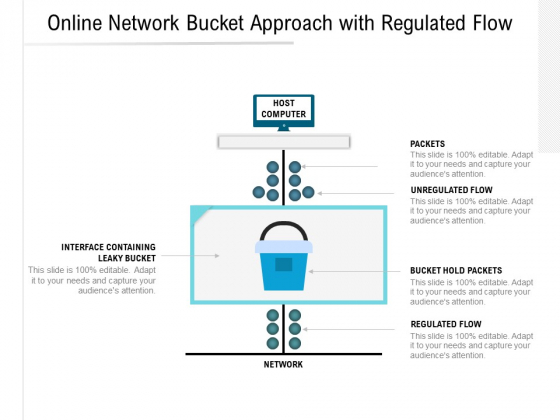 Online Network Bucket Approach with Regulated Flow

HOST COMPUTER

PACKETS
This slide is 100% editable. Adapt it to your needs and capture your audience's attention.

UNREGULATED FLOW
This slide is 100% editable. Adapt it to your needs and capture your audience's attention.

INTERFACE CONTAINING LEAKY BUCKET
This slide is 100% editable. Adapt it to your needs and capture your audience's attention.

BUCKET HOLD PACKETS
This slide is 100% editable. Adapt it to your needs and capture your audience's attention.

REGULATED FLOW
This slide is 100% editable. Adapt it to your needs and capture your audience's attention.

NETWORK