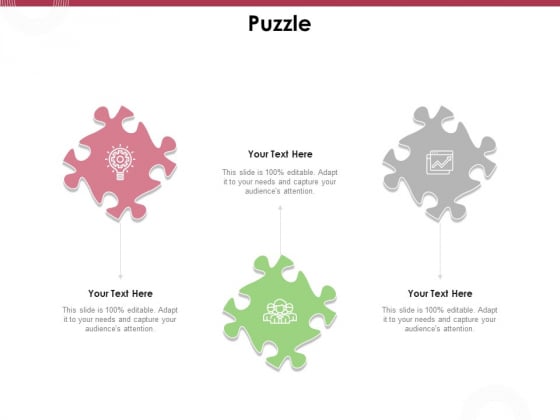 Puzzle

Your Text Here

This slide is 100% editable. Adapt it to your needs and capture your audience's attention.

Your Text Here

This slide is 100% editable. Adapt it to your needs and capture your audience's attention.

Your Text Here

This slide is 100% editable. Adapt it to your needs and capture your audience's attention.