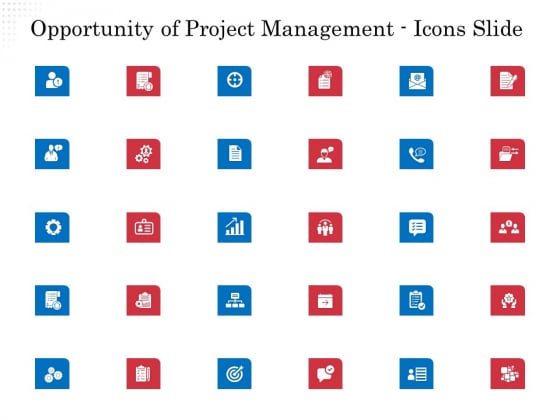 Opportunity of Project Management - Icons Slide