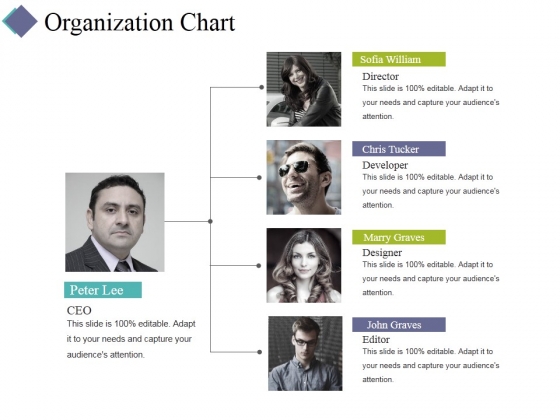 Organization Chart

Peter Lee

CEO

This slide is 100% editable. Adapt it to your needs and capture your audience's attention.

Sofia William

Director

This slide is 100% editable. Adapt it to your needs and capture your audience's attention.

Chris Tucker

Developer

This slide is 100% editable. Adapt it to your needs and capture your audience's attention.

Marry Graves

Designer

This slide is 100% editable. Adapt it to your needs and capture your audience's attention.

John Graves

Editor

This slide is 100% editable. Adapt it to your needs and capture your audience's attention.