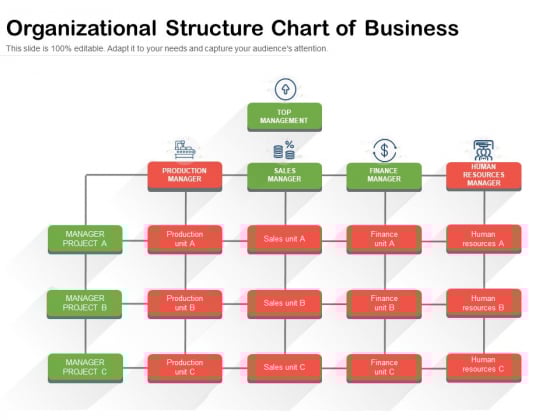 Organizational Structure Chart of Business

This slide is 100% editable. Adapt it to your needs and capture your audience's attention.

TOP MANAGEMENT

PRODUCTION MANAGER

SALES MANAGER

FINANCE MANAGER

HUMAN RESOURCES MANAGER

MANAGER PROJECT A

Production unit A

Sales unit A

Finance unit A

Human resources A

MANAGER PROJECT B

Production unit B

Sales unit B

Finance unit B

Human resources B

MANAGER PROJECT C

Production unit C

Sales unit C

Finance unit C

Human resources C