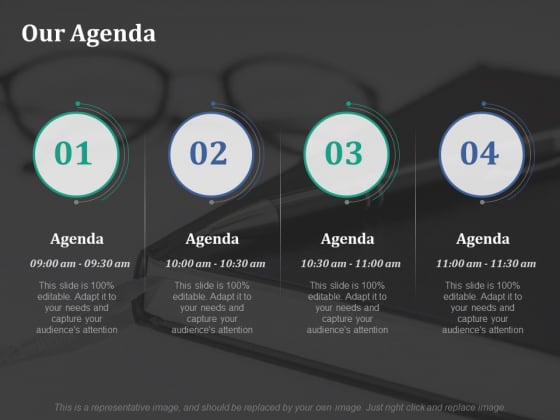 Our Agenda

01

Agenda

09:00 am - 09:30 am

This slide is 100% editable. Adapt it to your needs and capture your audience's attention

02

Agenda

10:00 am - 10:30 am

This slide is 100% editable. Adapt it to your needs and capture your audience's attention

03

Agenda

10:30 am - 11:00 am

This slide is 100% editable. Adapt it to your needs and capture your audience's attention

04

Agenda

11:00 am - 11:30 am

This slide is 100% editable. Adapt it to your needs and capture your audience's attention

This is a representative image, and should be replaced by your own image. Just right click and replace image.