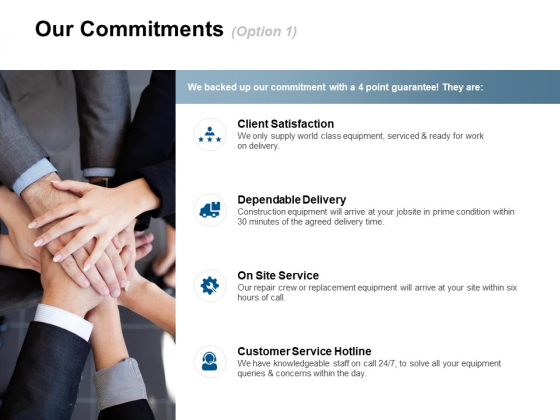 Our Commitments (Option 1)

We backed up our commitment with a 4 point guarantee! They are:

Client Satisfaction
We only supply world class equipment, serviced & ready for work on delivery.

Dependable Delivery
Construction equipment will arrive at your jobsite in prime condition within 30 minutes of the agreed delivery time.

On Site Service
Our repair crew or replacement equipment will arrive at your site within six hours of call.

Customer Service Hotline
We have knowledgeable staff on call 24/7, to solve all your equipment queries & concerns within the day.