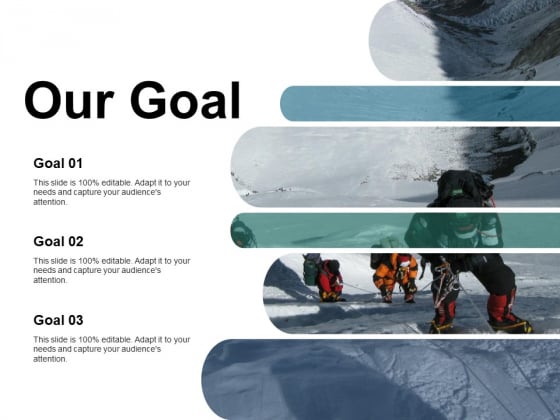 Our Goal

Goal 01

This slide is 100% editable. Adapt it to your needs and capture your audience's attention.

Goal 02

This slide is 100% editable. Adapt it to your needs and capture your audience's attention.

Goal 03

This slide is 100% editable. Adapt it to your needs and capture your audience's attention.