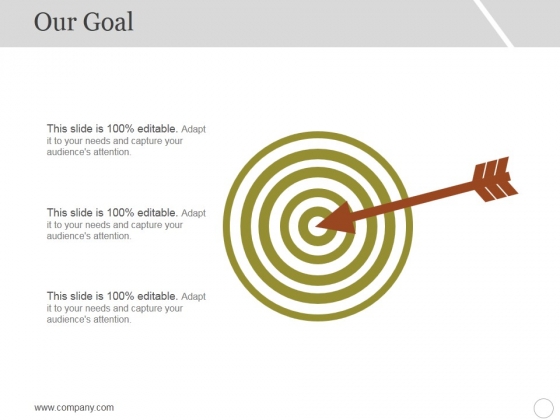 Our Goal

This slide is 100% editable. Adapt it to your needs and capture your audience's attention.

This slide is 100% editable. Adapt it to your needs and capture your audience's attention.

This slide is 100% editable. Adapt it to your needs and capture your audience's attention.

www.company.com