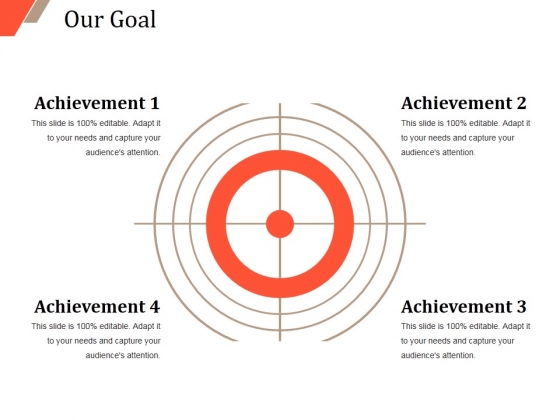 Our Goal

Achievement 1
This slide is 100% editable. Adapt it to your needs and capture your audience's attention.

Achievement 2
This slide is 100% editable. Adapt it to your needs and capture your audience's attention.

Achievement 4
This slide is 100% editable. Adapt it to your needs and capture your audience's attention.

Achievement 3
This slide is 100% editable. Adapt it to your needs and capture your audience's attention.