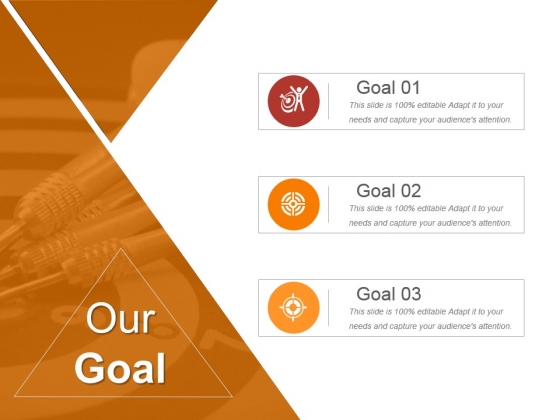 Our Goal

Goal 01
This slide is 100% editable Adapt it to your needs and capture your audience's attention.

Goal 02
This slide is 100% editable Adapt it to your needs and capture your audience's attention.

Goal 03
This slide is 100% editable Adapt it to your needs and capture your audience's attention.