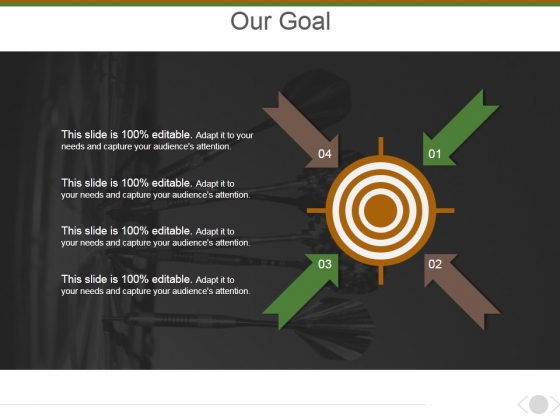 Our Goal

This slide is 100% editable. Adapt it to your needs and capture your audience's attention.

This slide is 100% editable. Adapt it to your needs and capture your audience's attention.

This slide is 100% editable. Adapt it to your needs and capture your audience's attention.

This slide is 100% editable. Adapt it to your needs and capture your audience's attention.

04

01

03

02