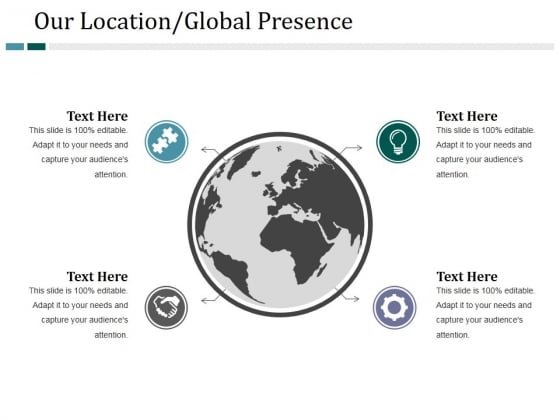 Our Location/Global Presence

Text Here
This slide is 100% editable. Adapt it to your needs and capture your audience's attention.

Text Here
This slide is 100% editable. Adapt it to your needs and capture your audience's attention.

Text Here
This slide is 100% editable. Adapt it to your needs and capture your audience's attention.

Text Here
This slide is 100% editable. Adapt it to your needs and capture your audience's attention.