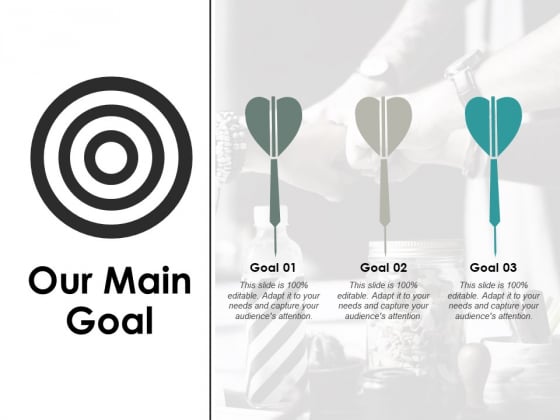 Our Main Goal

Goal 01
This slide is 100% editable. Adapt it to your needs and capture your audience's attention.

Goal 02
This slide is 100% editable. Adapt it to your needs and capture your audience's attention.

Goal 03
This slide is 100% editable. Adapt it to your needs and capture your audience's attention.