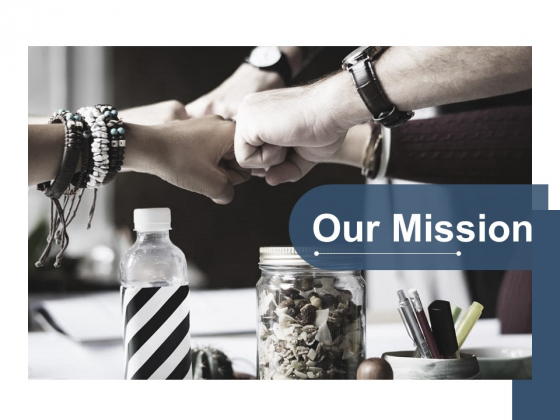 Our Mission