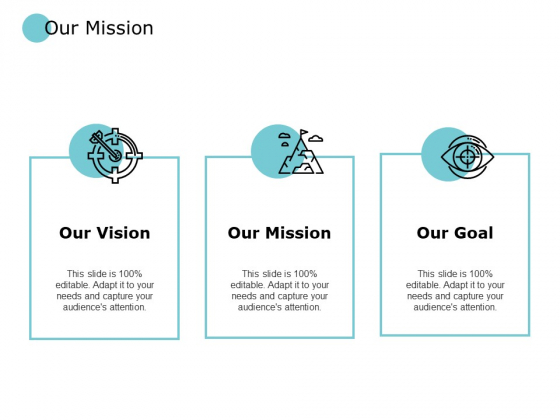 Our Mission

Our Vision

This slide is 100% editable. Adapt it to your needs and capture your audience's attention.

Our Mission

This slide is 100% editable. Adapt it to your needs and capture your audience's attention.

Our Goal

This slide is 100% editable. Adapt it to your needs and capture your audience's attention.