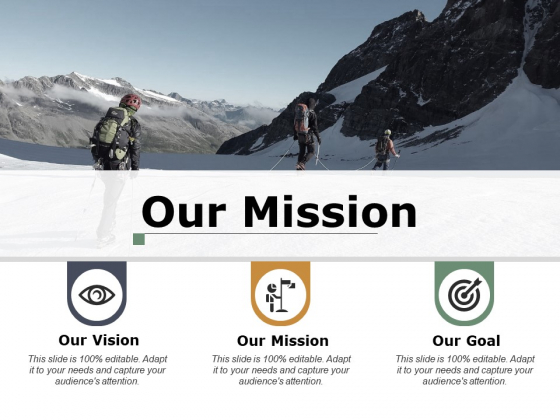 Our Mission

Our Vision

This slide is 100% editable. Adapt it to your needs and capture your audience's attention.

Our Mission

This slide is 100% editable. Adapt it to your needs and capture your audience's attention.

Our Goal

This slide is 100% editable. Adapt it to your needs and capture your audience's attention.