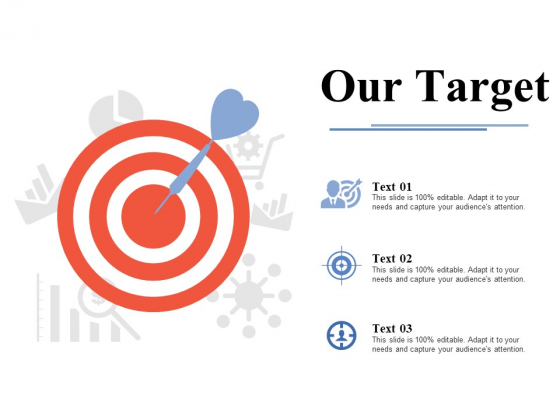 Our Target

Text 01
This slide is 100% editable. Adapt it to your needs and capture your audience's attention.

Text 02
This slide is 100% editable. Adapt it to your needs and capture your audience's attention.

Text 03
This slide is 100% editable. Adapt it to your needs and capture your audience's attention.