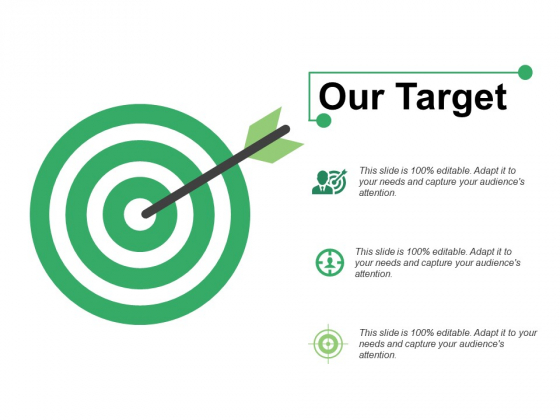 Our Target

This slide is 100% editable. Adapt it to your needs and capture your audience's attention.

This slide is 100% editable. Adapt it to your needs and capture your audience's attention.

This slide is 100% editable. Adapt it to your needs and capture your audience's attention.