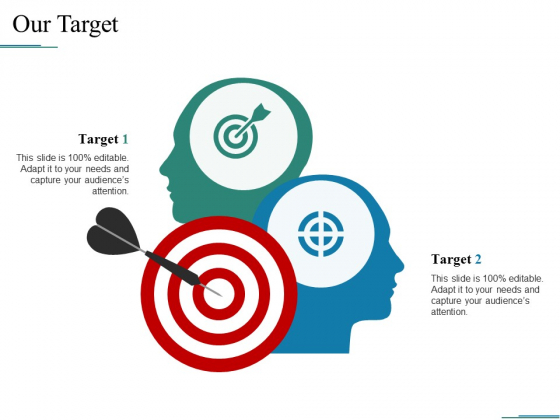 Our Target

Target 1

This slide is 100% editable. Adapt it to your needs and capture your audience's attention.

Target 2

This slide is 100% editable. Adapt it to your needs and capture your audience's attention.