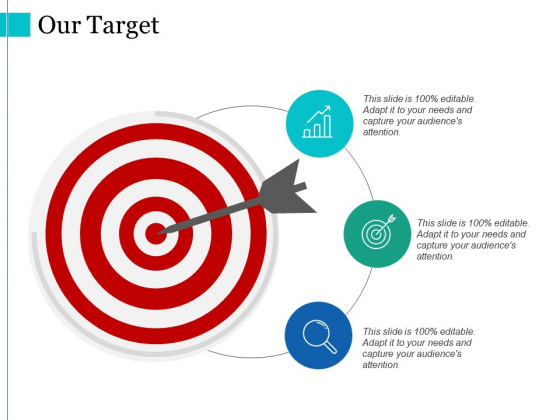 Our Target

This slide is 100% editable. Adapt it to your needs and capture your audience's attention.

This slide is 100% editable. Adapt it to your needs and capture your audience's attention.

This slide is 100% editable. Adapt it to your needs and capture your audience's attention.