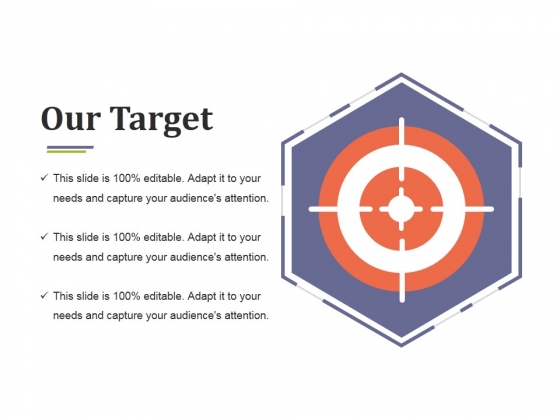 Our Target

✓ This slide is 100% editable. Adapt it to your needs and capture your audience's attention.

✓ This slide is 100% editable. Adapt it to your needs and capture your audience's attention.

✓ This slide is 100% editable. Adapt it to your needs and capture your audience's attention.