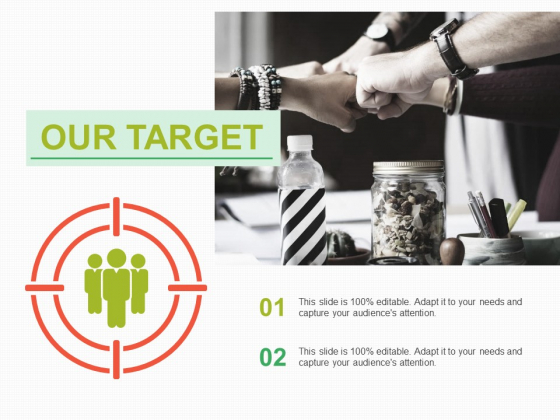 OUR TARGET

01 This slide is 100% editable. Adapt it to your needs and capture your audience's attention.

02 This slide is 100% editable. Adapt it to your needs and capture your audience's attention.