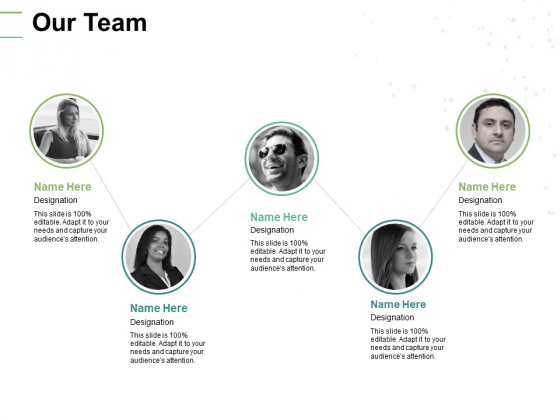 Our Team

Name Here
Designation
This slide is 100% editable. Adapt it to your needs and capture your audience's attention.

Name Here
Designation
This slide is 100% editable. Adapt it to your needs and capture your audience's attention.

Name Here
Designation
This slide is 100% editable. Adapt it to your needs and capture your audience's attention.

Name Here
Designation
This slide is 100% editable. Adapt it to your needs and capture your audience's attention.

Name Here
Designation
This slide is 100% editable. Adapt it to your needs and capture your audience's attention.