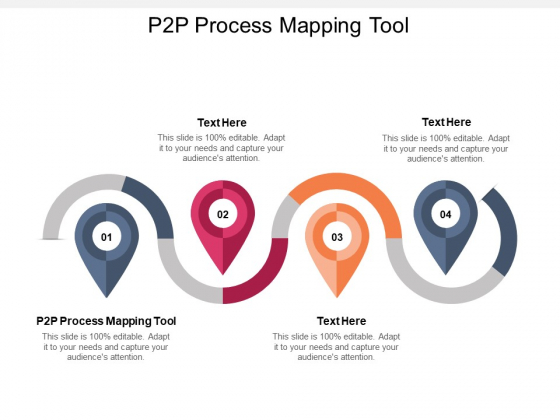 P2P Process Mapping Tool

Text Here
This slide is 100% editable. Adapt it to your needs and capture your audience's attention.

Text Here
This slide is 100% editable. Adapt it to your needs and capture your audience's attention.

01

02

03

04

P2P Process Mapping Tool
This slide is 100% editable. Adapt it to your needs and capture your audience's attention.

Text Here
This slide is 100% editable. Adapt it to your needs and capture your audience's attention.