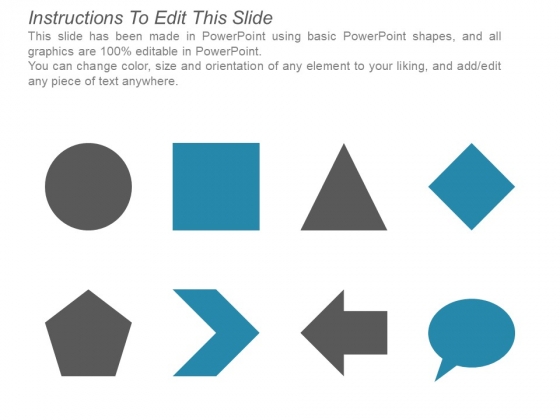 Instructions To Edit This Slide

This slide has been made in PowerPoint using basic PowerPoint shapes, and all graphics are 100% editable in PowerPoint.
You can change color, size and orientation of any element to your liking, and add/edit any piece of text anywhere.