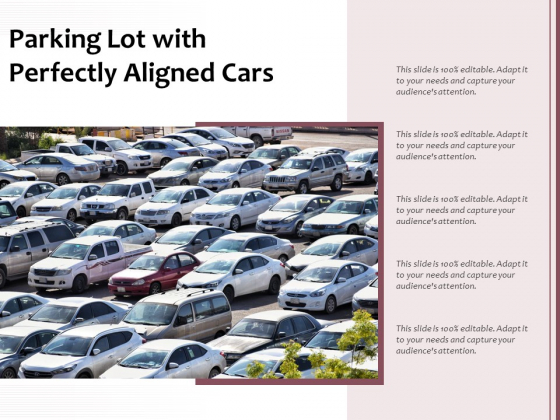 Parking Lot with Perfectly Aligned Cars

This slide is 100% editable. Adapt it to your needs and capture your audience's attention.

This slide is 100% editable. Adapt it to your needs and capture your audience's attention.

This slide is 100% editable. Adapt it to your needs and capture your audience's attention.

This slide is 100% editable. Adapt it to your needs and capture your audience's attention.

This slide is 100% editable. Adapt it to your needs and capture your audience's attention.