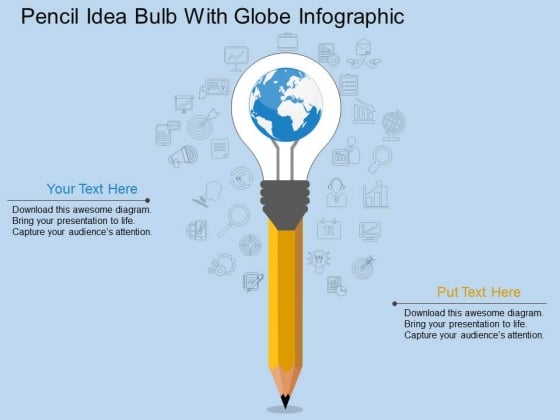 Pencil Idea Bulb With Globe Infographic

Your Text Here

Download this awesome diagram. Bring your presentation to life. Capture your audience's attention.

Put Text Here

Download this awesome diagram. Bring your presentation to life. Capture your audience's attention.