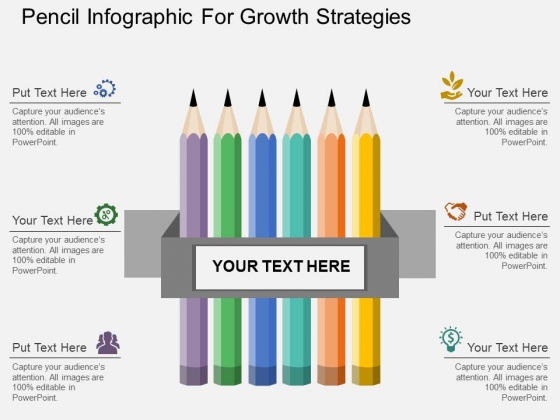 Pencil Infographic For Growth Strategies

Put Text Here

Capture your audience's attention. All images are 100% editable in PowerPoint.

Your Text Here

Capture your audience's attention. All images are 100% editable in PowerPoint.

Put Text Here

Capture your audience's attention. All images are 100% editable in PowerPoint.

YOUR TEXT HERE

Your Text Here

Capture your audience's attention. All images are 100% editable in PowerPoint.

Put Text Here

Capture your audience's attention. All images are 100% editable in PowerPoint.

Your Text Here

Capture your audience's attention. All images are 100% editable in PowerPoint.