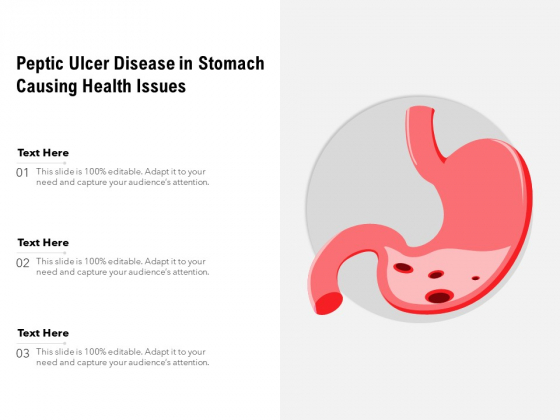 Peptic Ulcer Disease in Stomach Causing Health Issues

Text Here

01 This slide is 100% editable. Adapt it to your need and capture your audience's attention.

Text Here

02 This slide is 100% editable. Adapt it to your need and capture your audience's attention.

Text Here

03 This slide is 100% editable. Adapt it to your need and capture your audience's attention.