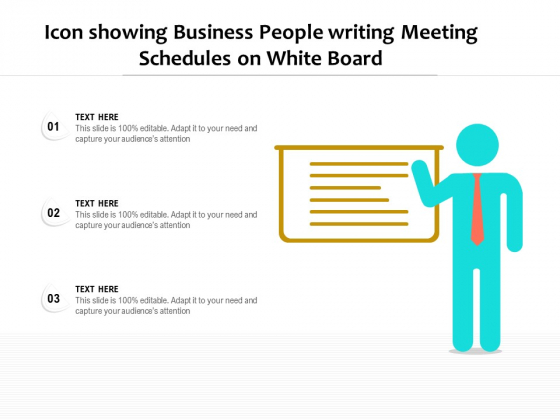 Icon showing Business People writing Meeting Schedules on White Board

01
TEXT HERE
This slide is 100% editable. Adapt it to your need and capture your audience's attention

02
TEXT HERE
This slide is 100% editable. Adapt it to your need and capture your audience's attention

03
TEXT HERE
This slide is 100% editable. Adapt it to your need and capture your audience's attention