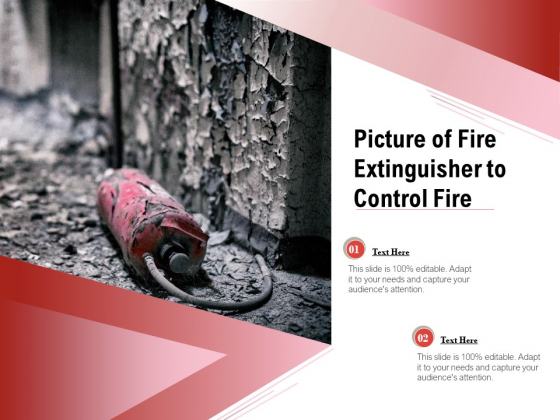 Picture of Fire Extinguisher to Control Fire

01

Text Here

This slide is 100% editable. Adapt it to your needs and capture your audience's attention.

02

Text Here

This slide is 100% editable. Adapt it to your needs and capture your audience's attention.