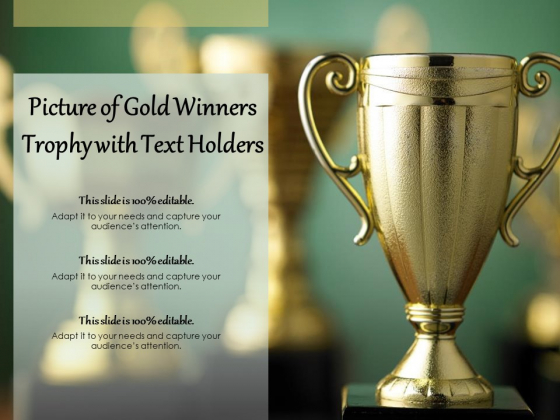 Picture of Gold Winners Trophy with Text Holders

This slide is 100% editable.

Adapt it to your needs and capture your audience's attention.

This slide is 100% editable.

Adapt it to your needs and capture your audience's attention.

This slide is 100% editable.

Adapt it to your needs and capture your audience's attention.