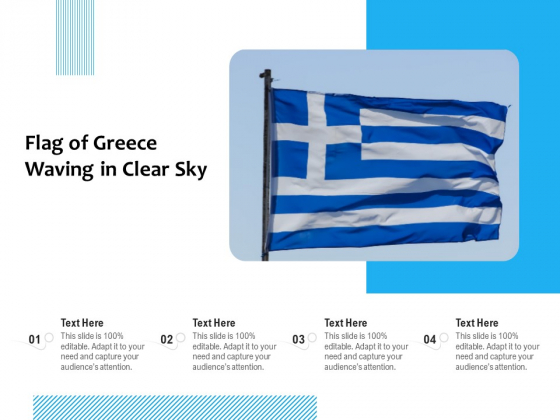 Flag of Greece Waving in Clear Sky

01

Text Here

This slide is 100% editable. Adapt it to your need and capture your audience's attention.

02

Text Here

This slide is 100% editable. Adapt it to your need and capture your audience's attention.

03

Text Here

This slide is 100% editable. Adapt it to your need and capture your audience's attention.

04

Text Here

This slide is 100% editable. Adapt it to your need and capture your audience's attention.