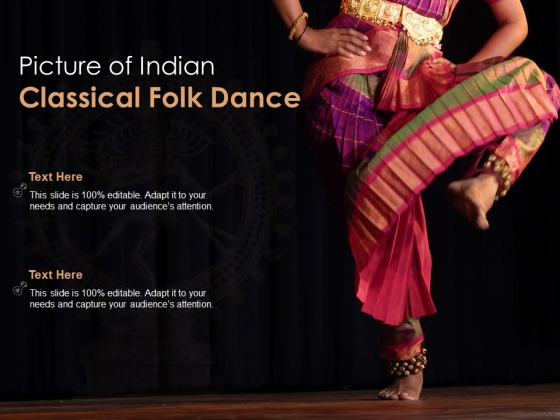 Picture of Indian
Classical Folk Dance

Text Here
This slide is 100% editable. Adapt it to your needs and capture your audience's attention.

Text Here
This slide is 100% editable. Adapt it to your needs and capture your audience's attention.