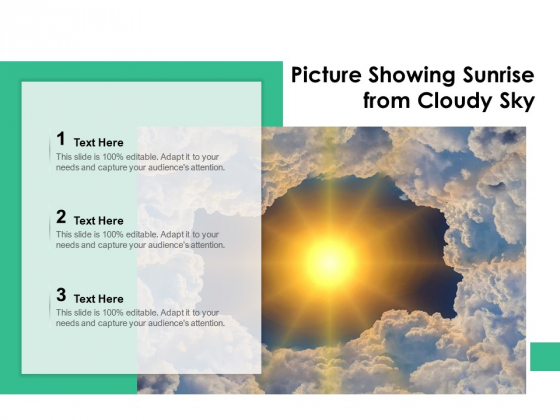 Picture Showing Sunrise from Cloudy Sky

1 Text Here
This slide is 100% editable. Adapt it to your needs and capture your audience's attention.

2 Text Here
This slide is 100% editable. Adapt it to your needs and capture your audience's attention.

3 Text Here
This slide is 100% editable. Adapt it to your needs and capture your audience's attention.