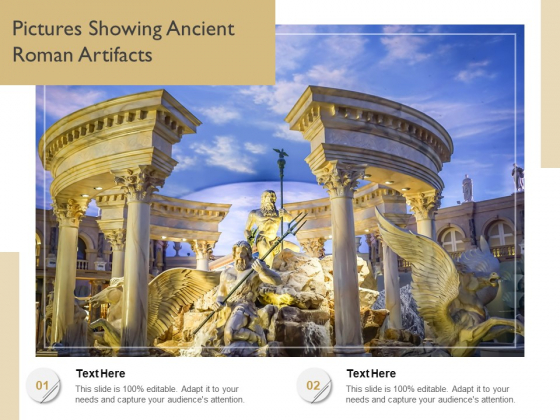 Pictures Showing Ancient Roman Artifacts

01

Text Here

This slide is 100% editable. Adapt it to your needs and capture your audience's attention.

02

Text Here

This slide is 100% editable. Adapt it to your needs and capture your audience's attention.