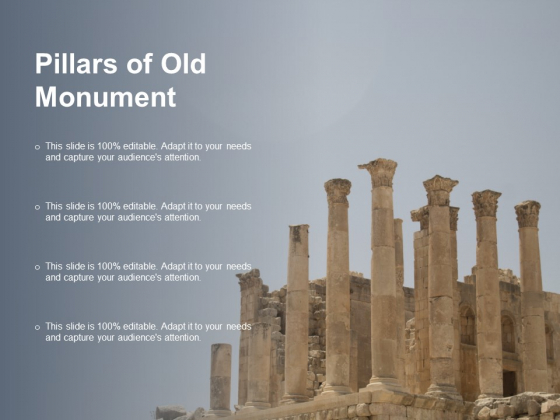 Pillars of Old Monument

o This slide is 100% editable. Adapt it to your needs and capture your audience's attention.

o This slide is 100% editable. Adapt it to your needs and capture your audience's attention.

o This slide is 100% editable. Adapt it to your needs and capture your audience's attention.

o This slide is 100% editable. Adapt it to your needs and capture your audience's attention.