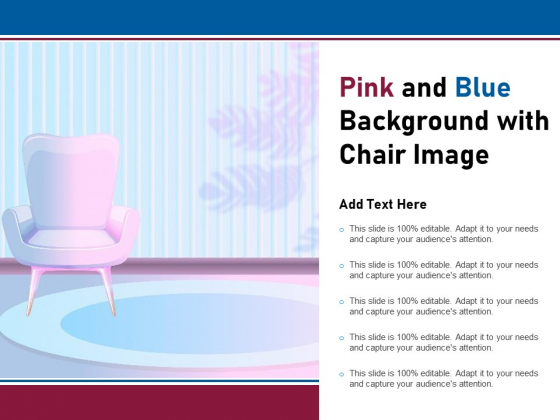 Pink and Blue Background with Chair Image

Add Text Here

This slide is 100% editable. Adapt it to your needs and capture your audience's attention.

This slide is 100% editable. Adapt it to your needs and capture your audience's attention.

This slide is 100% editable. Adapt it to your needs and capture your audience's attention.

This slide is 100% editable. Adapt it to your needs and capture your audience's attention.

This slide is 100% editable. Adapt it to your needs and capture your audience's attention.