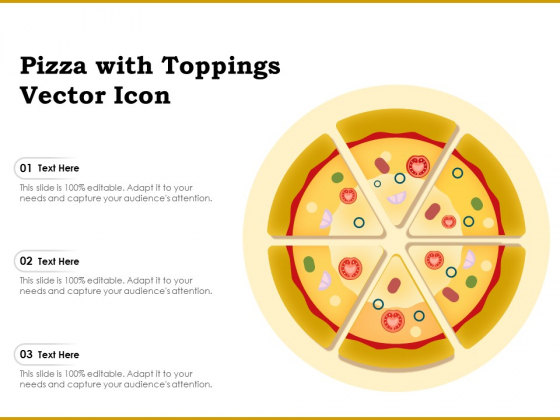 Pizza with Toppings Vector Icon

01 Text Here

This slide is 100% editable. Adapt it to your needs and capture your audience's attention.

02 Text Here

This slide is 100% editable. Adapt it to your needs and capture your audience's attention.

03 Text Here

This slide is 100% editable. Adapt it to your needs and capture your audience's attention.