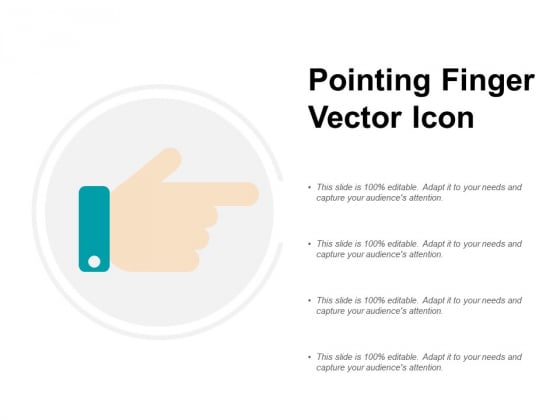 Pointing Finger Vector Icon

• This slide is 100% editable. Adapt it to your needs and capture your audience's attention.

• This slide is 100% editable. Adapt it to your needs and capture your audience's attention.

• This slide is 100% editable. Adapt it to your needs and capture your audience's attention.

• This slide is 100% editable. Adapt it to your needs and capture your audience's attention.