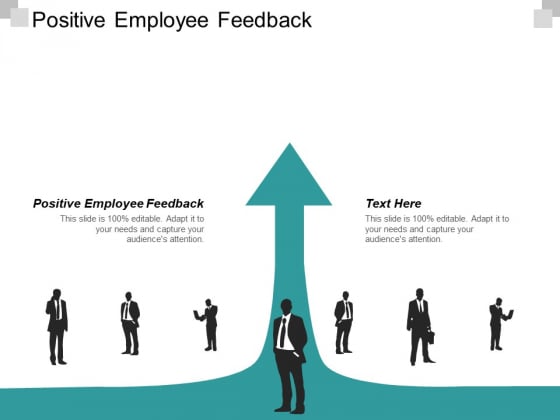 Positive Employee Feedback

Positive Employee Feedback

This slide is 100% editable. Adapt it to your needs and capture your audience's attention.

Text Here

This slide is 100% editable. Adapt it to your needs and capture your audience's attention.