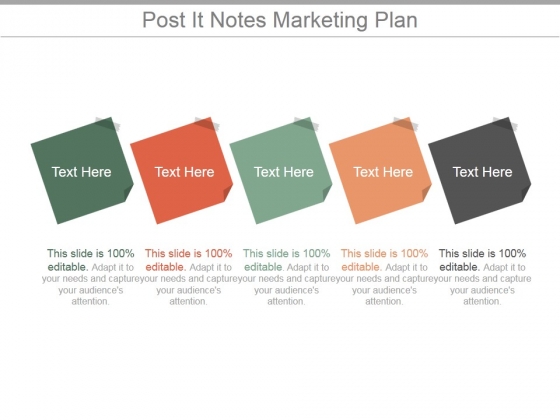 Post It Notes Marketing Plan

Text Here

Text Here

Text Here

Text Here

Text Here

This slide is 100% editable. Adapt it to your needs and capture your audience's attention.

This slide is 100% editable. Adapt it to your needs and capture your audience's attention.

This slide is 100% editable. Adapt it to your needs and capture your audience's attention.

This slide is 100% editable. Adapt it to your needs and capture your audience's attention.

This slide is 100% editable. Adapt it to your needs and capture your audience's attention.