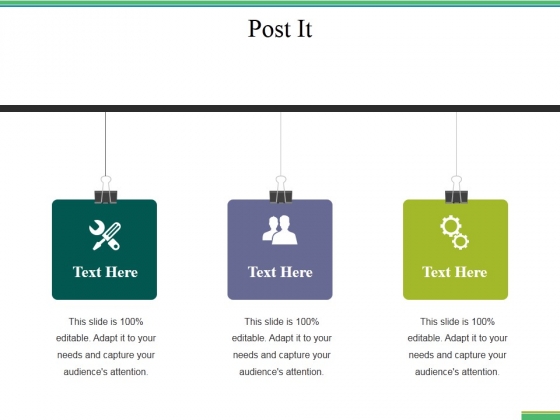 Post It

Text Here

This slide is 100% editable. Adapt it to your needs and capture your audience's attention.

Text Here

This slide is 100% editable. Adapt it to your needs and capture your audience's attention.

Text Here

This slide is 100% editable. Adapt it to your needs and capture your audience's attention.