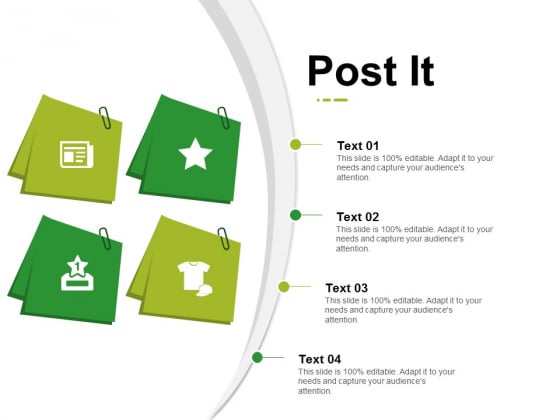 Post It

1

Text 01
This slide is 100% editable. Adapt it to your needs and capture your audience's attention.

Text 02
This slide is 100% editable. Adapt it to your needs and capture your audience's attention.

Text 03
This slide is 100% editable. Adapt it to your needs and capture your audience's attention.

Text 04
This slide is 100% editable. Adapt it to your needs and capture your audience's attention.